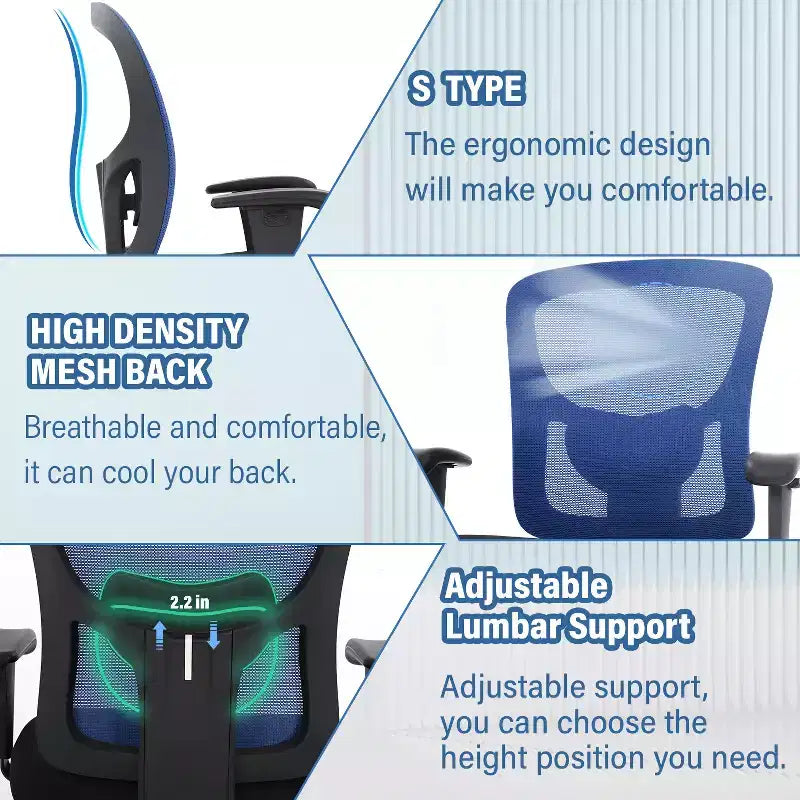 S TYPE

The ergonomic design will make you comfortable.

HIGH DENSITY MESH BACK

Breathable and comfortable, it can cool your back.

2.2 in

Adjustable Lumbar Support

Adjustable support, you can choose the height position you need.